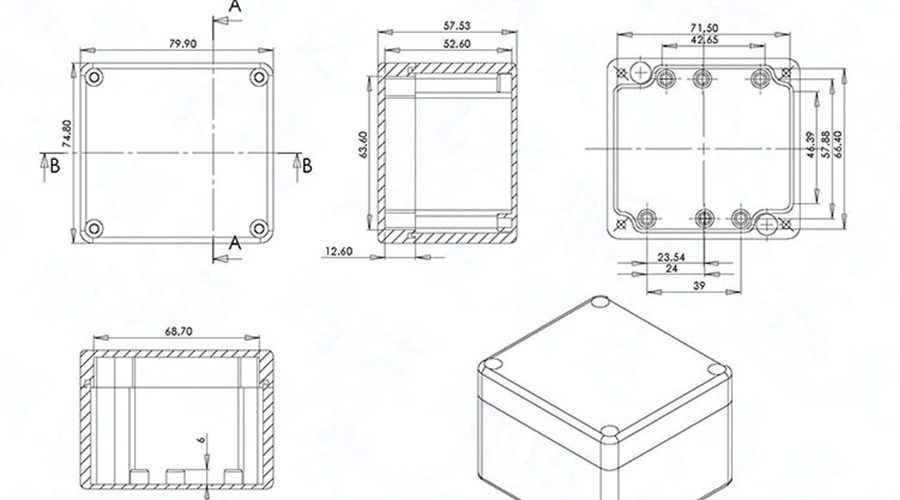 A
79.90
74.80
B
B
A
57.53
52.60
63.60
12.60
71.50
42.65
46.39
57.88
66.40
23.54
24
39
68.70
6